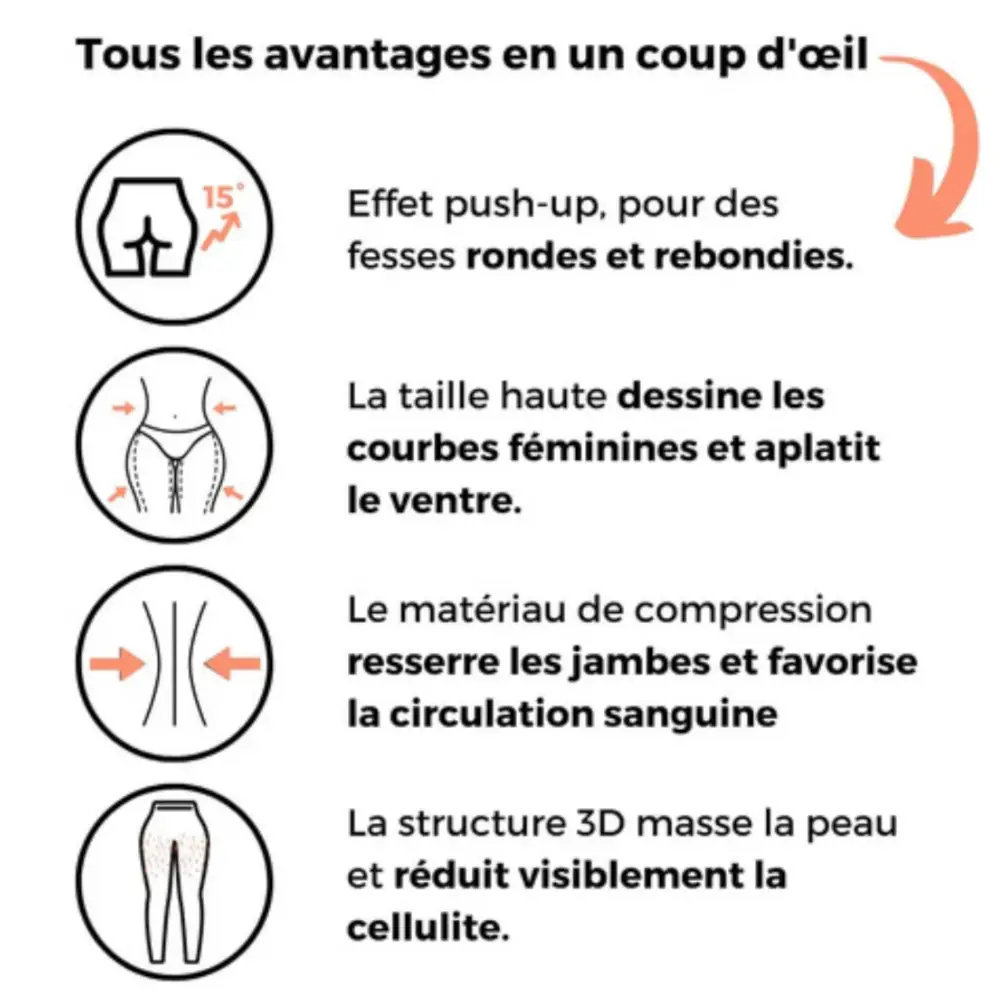 Tous les avantages en un coup d'œil

15°

Effet push-up, pour des fesses rondes et rebondies.

La taille haute dessine les courbes féminines et aplatit le ventre.

Le matériau de compression resserre les jambes et favorise la circulation sanguine

La structure 3D masse la peau et réduit visiblement la cellulite.